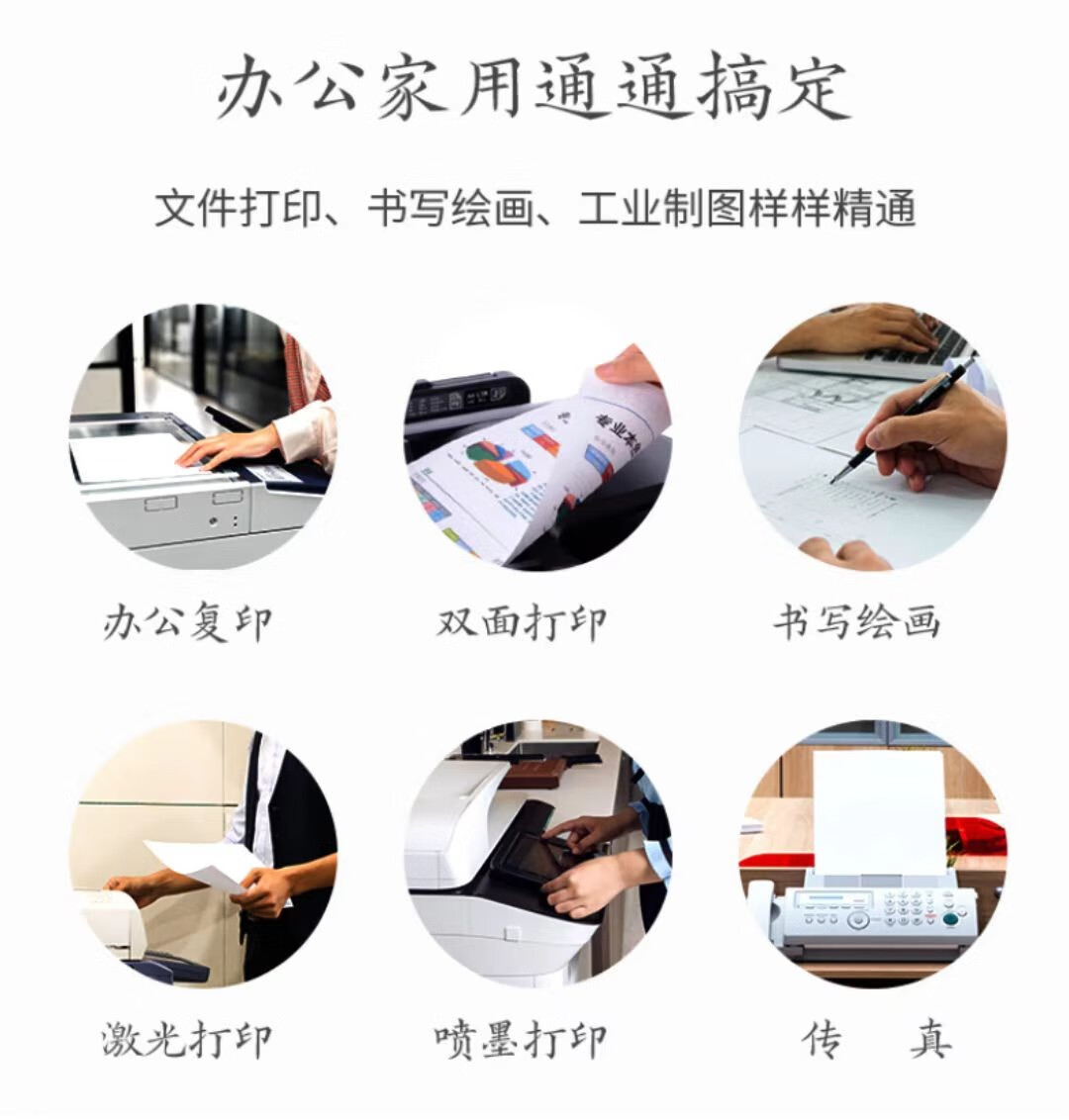 办公家用通通搞定

文件打印、书写绘画、工业制图样样精通

办公复印

双面打印

书写绘画

激光打印

喷墨打印

传　真